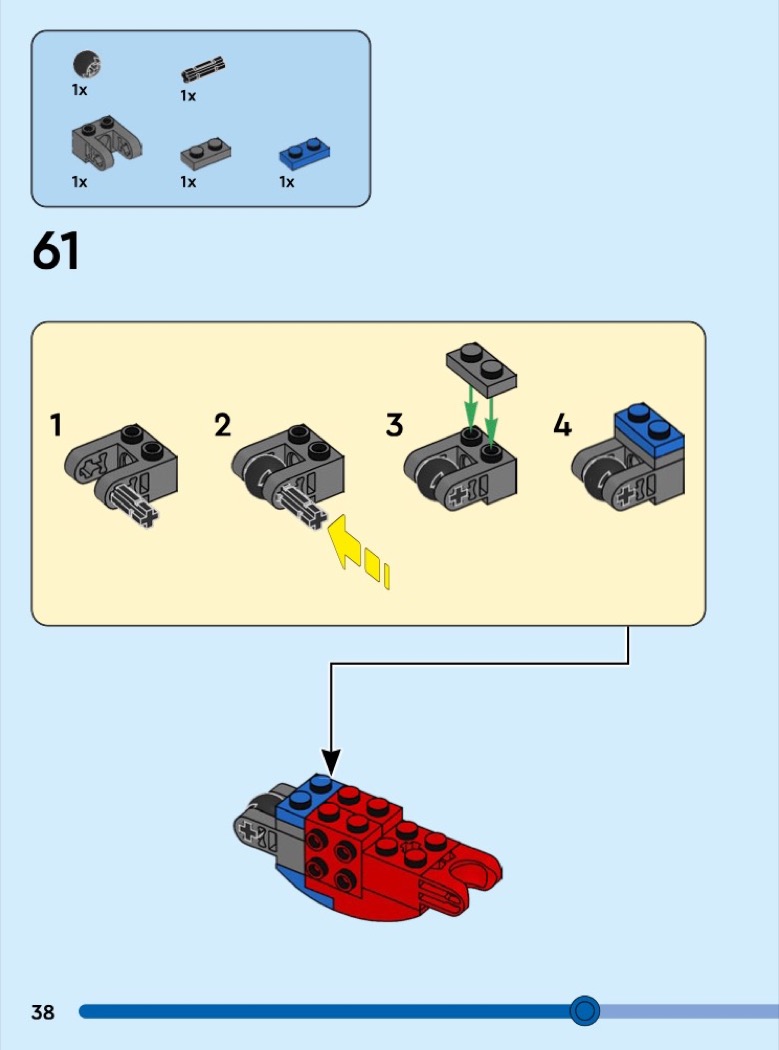 1x
1x
1x
1x
1x

61

1
2
3
4

38