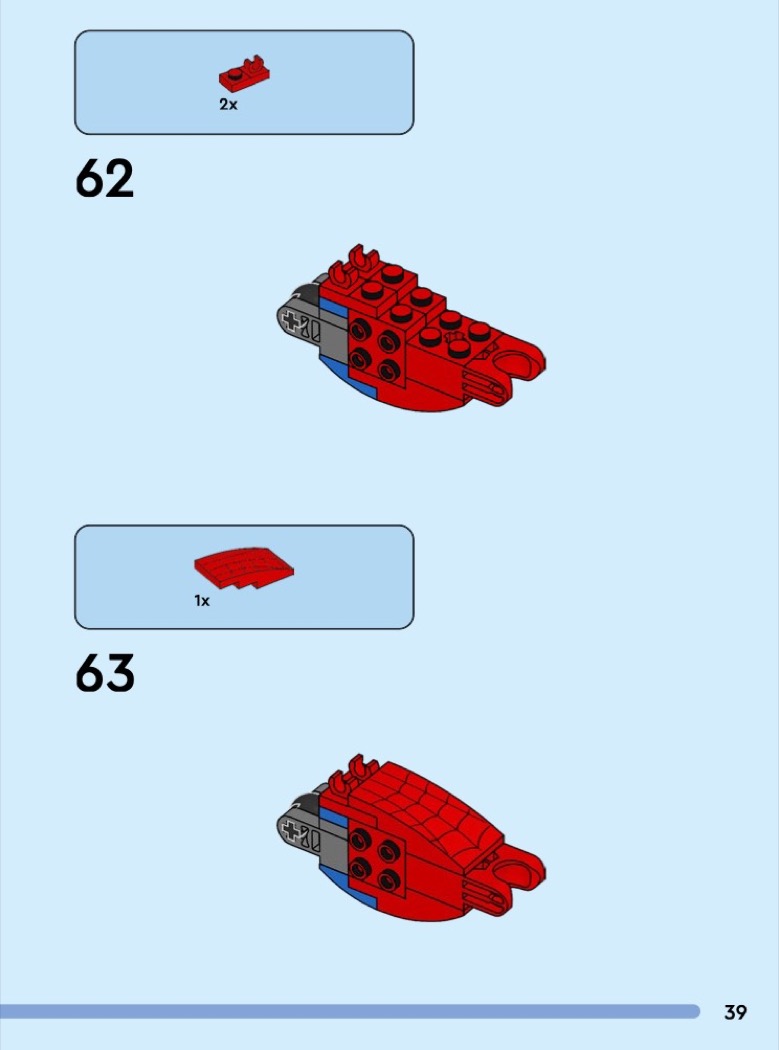 2x

62

1x

63

39