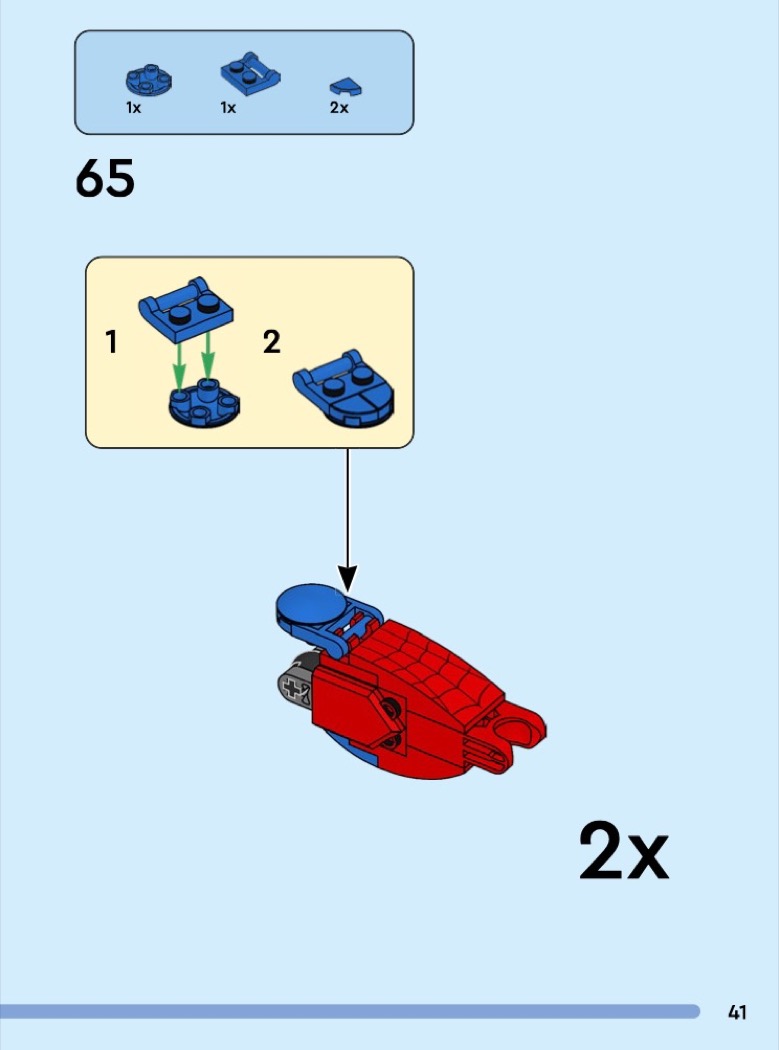 1x 1x 2x

65

1

2

2x

41