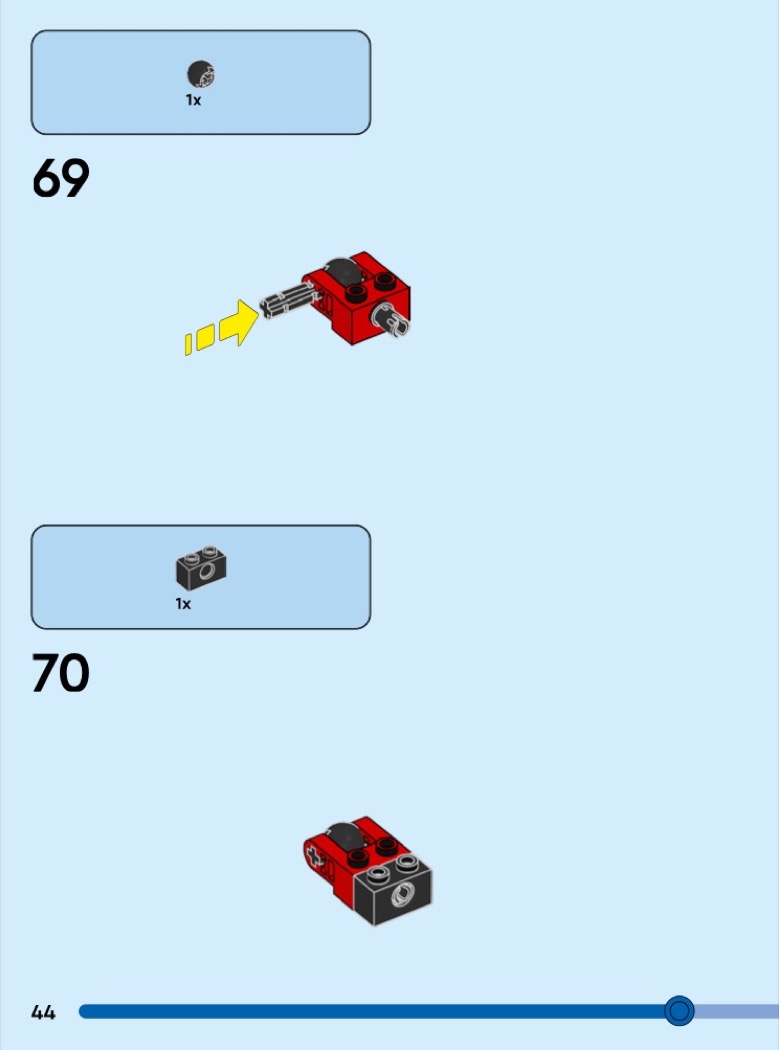 1x

69

1x

70

44