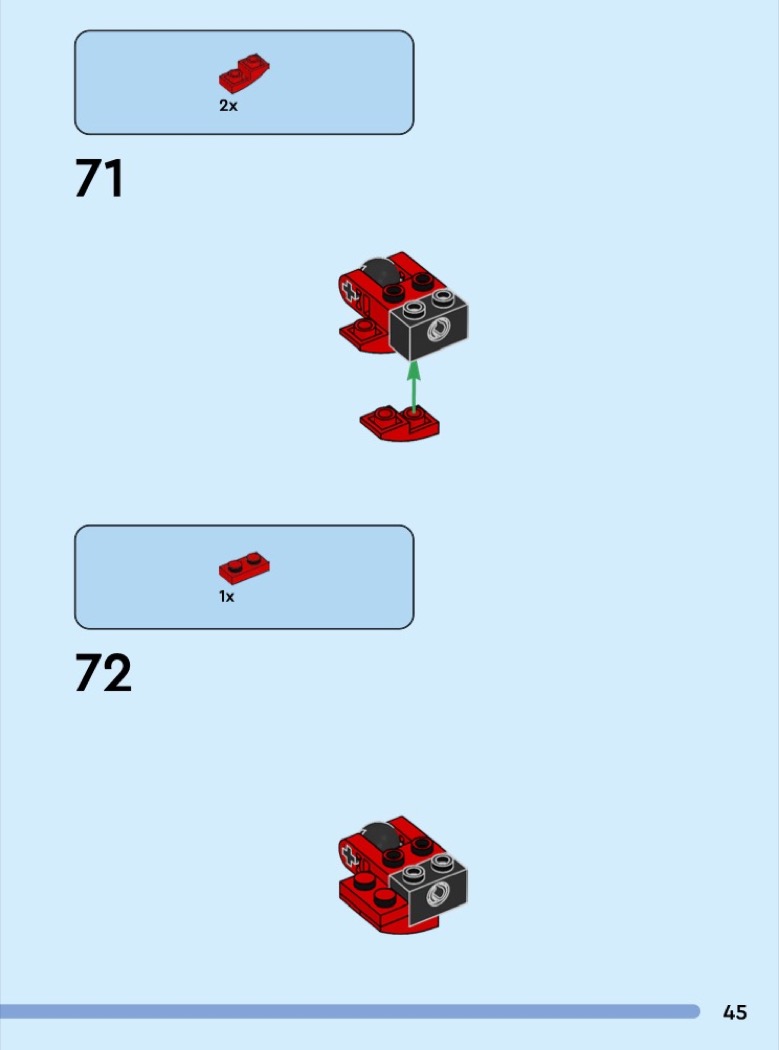 2x

71

1x

72

45