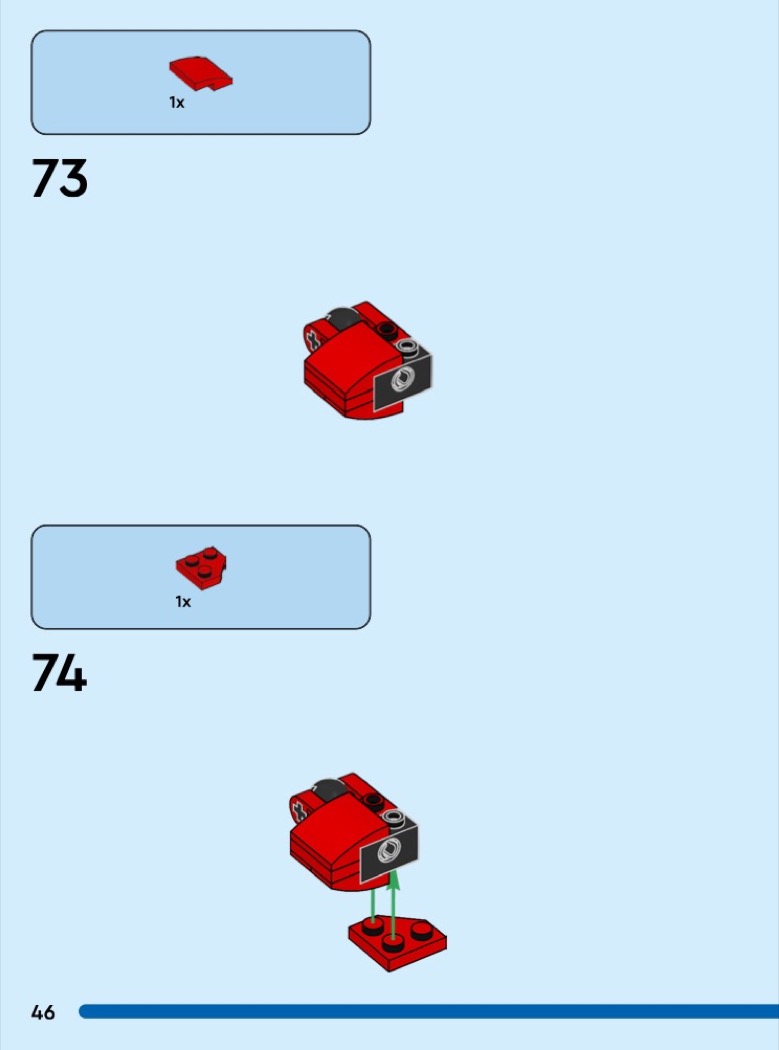 1x

73

1x

74

46