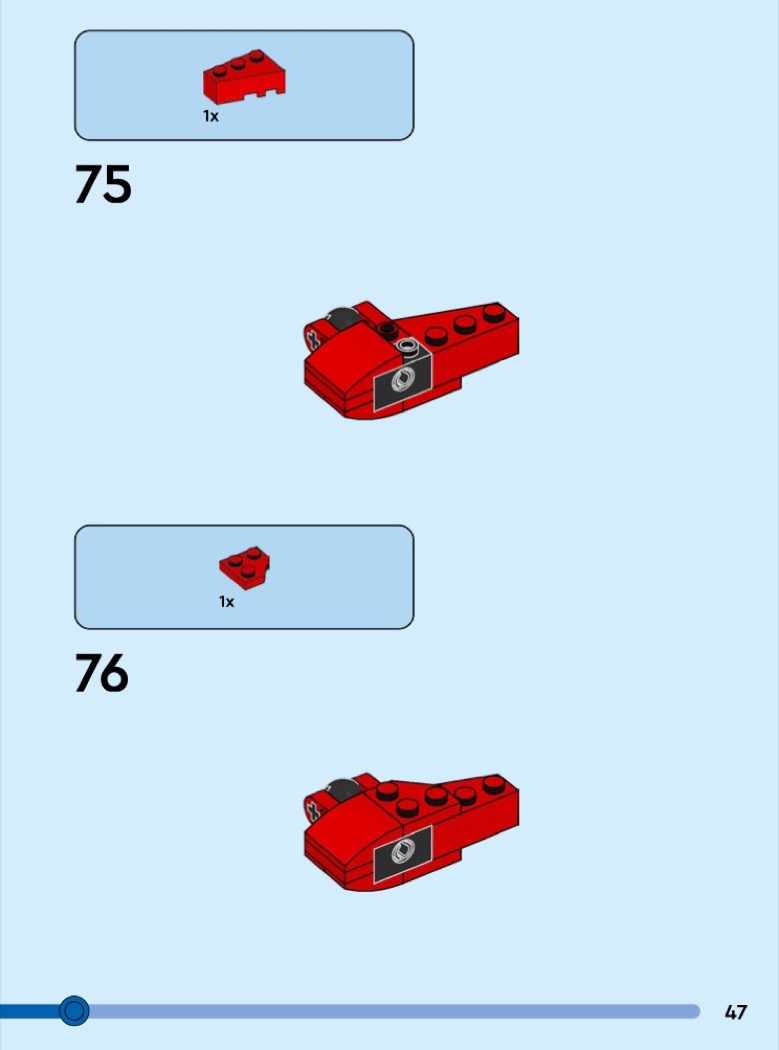 1x

75

1x

76

47