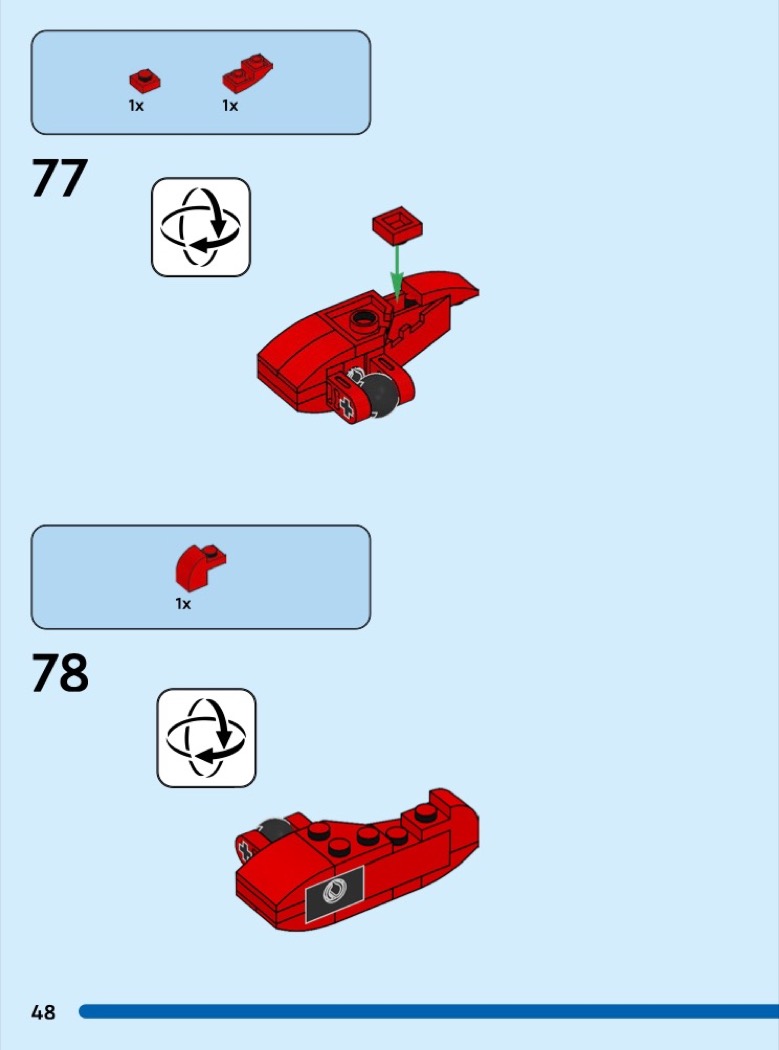 1x 1x

77

1x

78

48