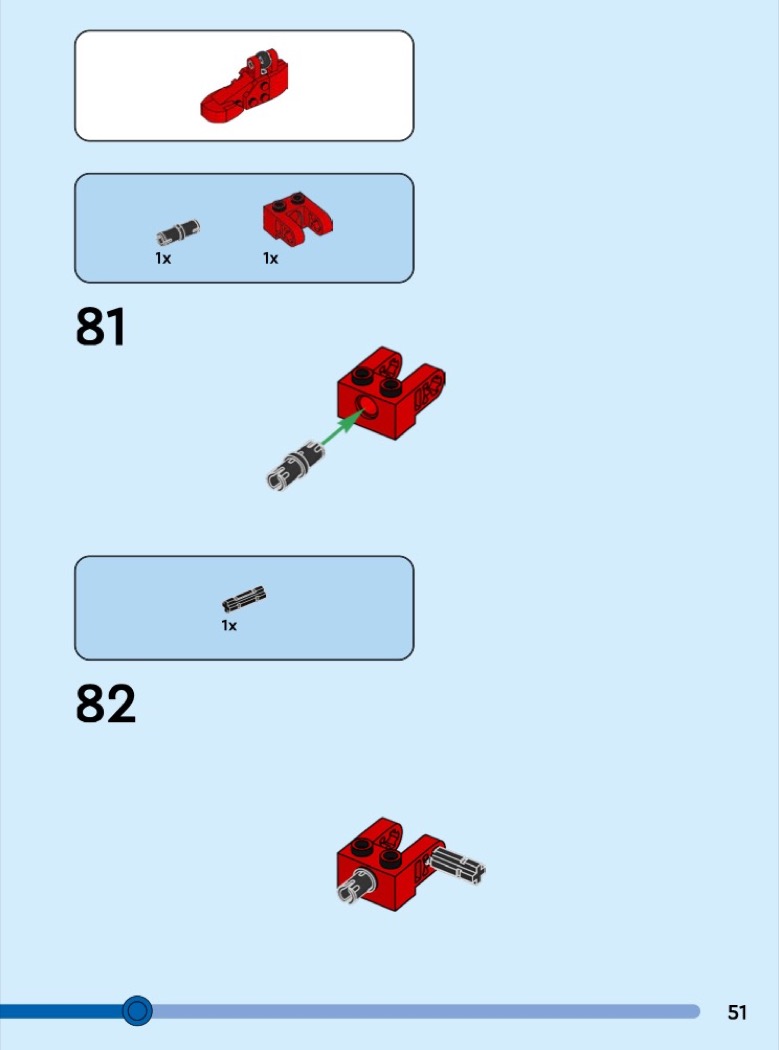 1x 1x

81

1x

82

51