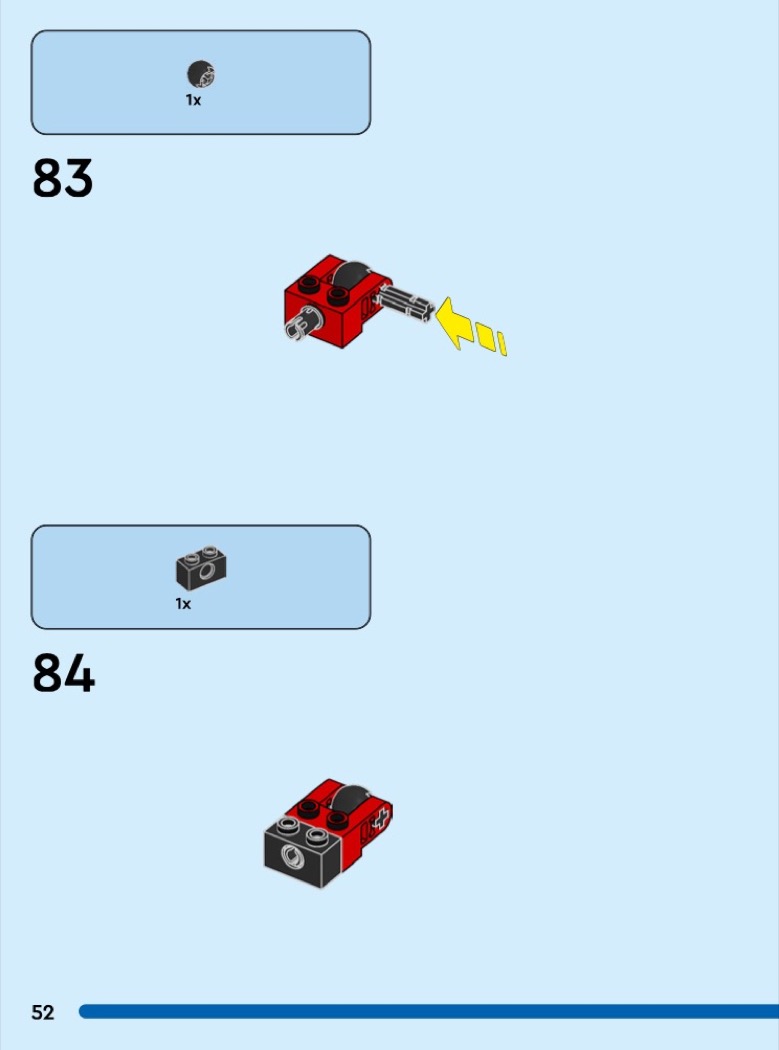 1x

83

1x

84

52