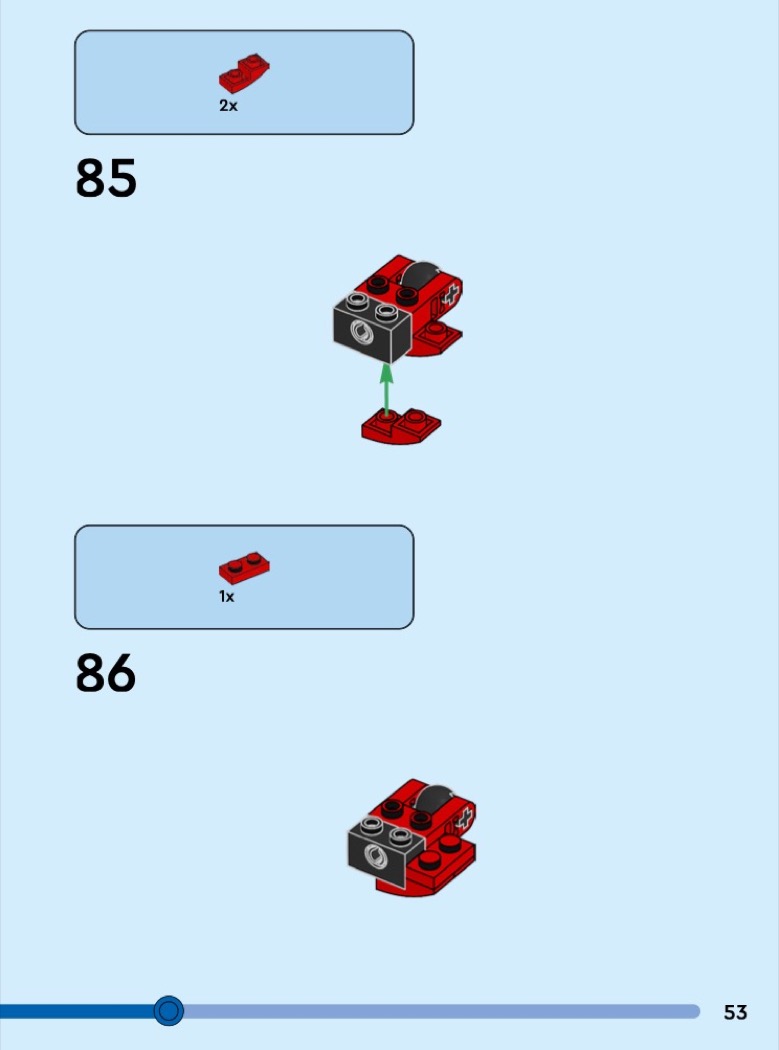 2x

85

1x

86

53