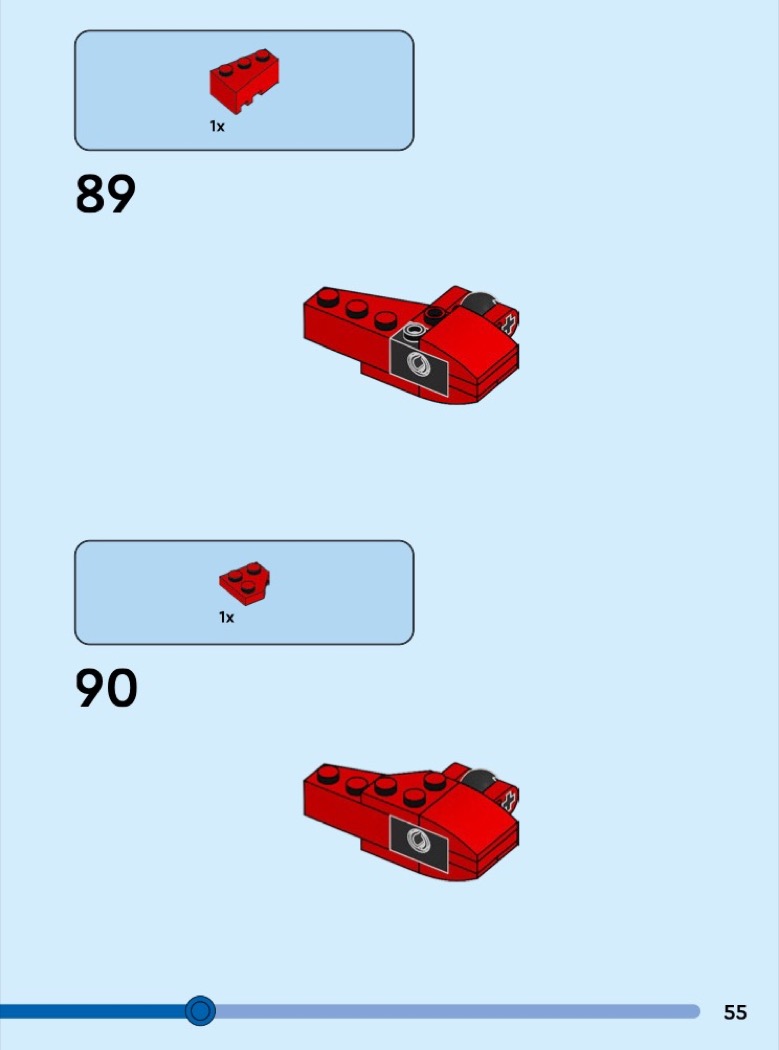 1x

89

1x

90

55