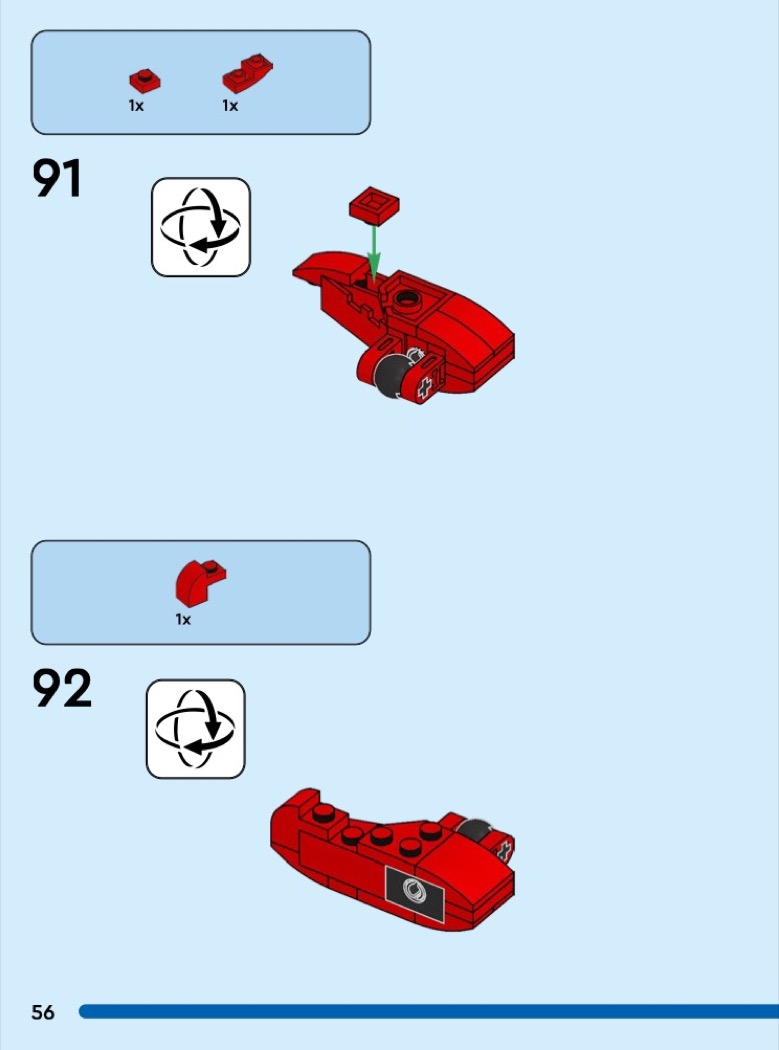 1x 1x

91

1x

92

56