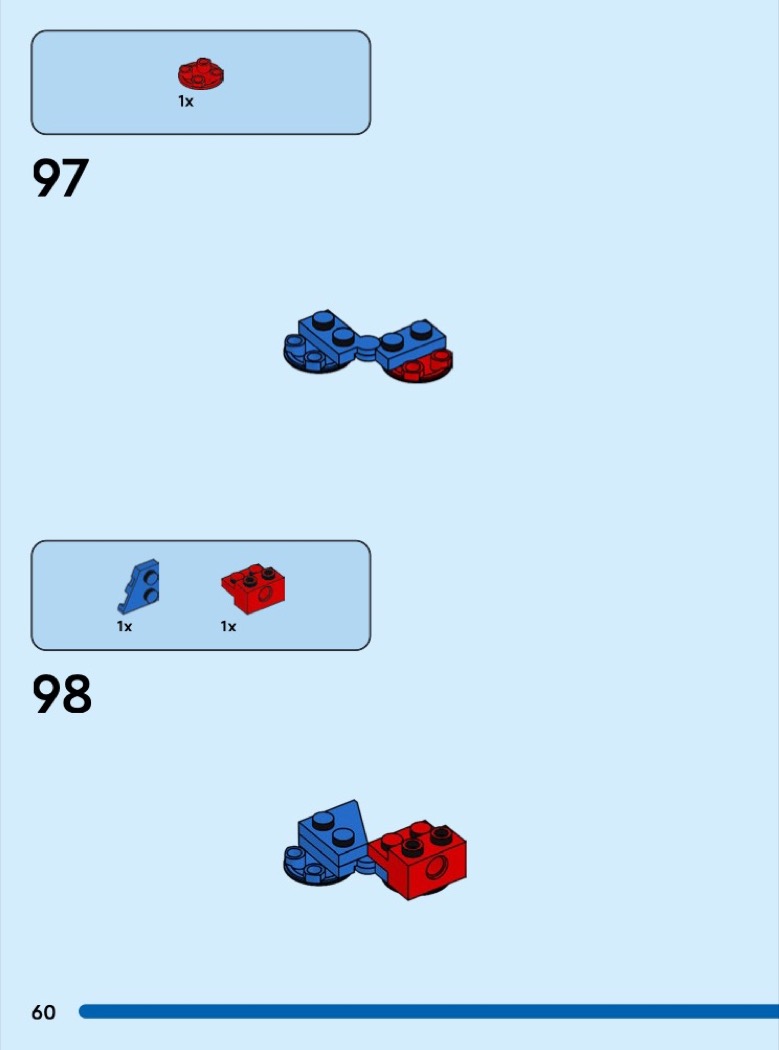 1x

97

1x

1x

98

60