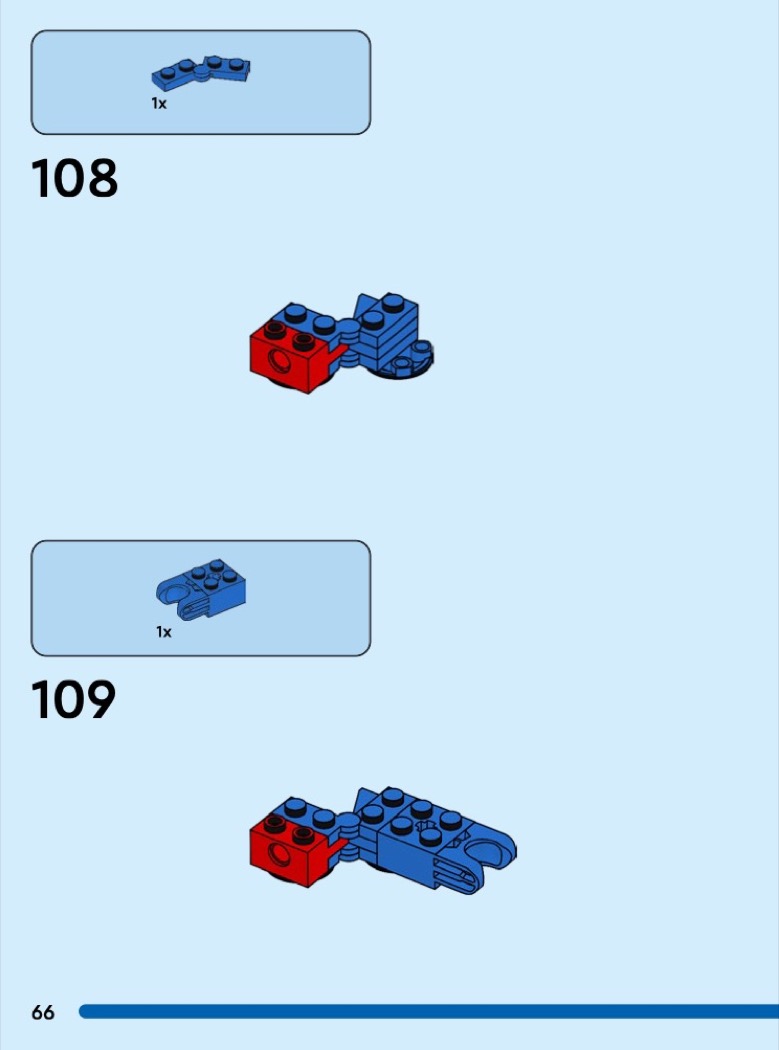 1x

108

1x

109

66