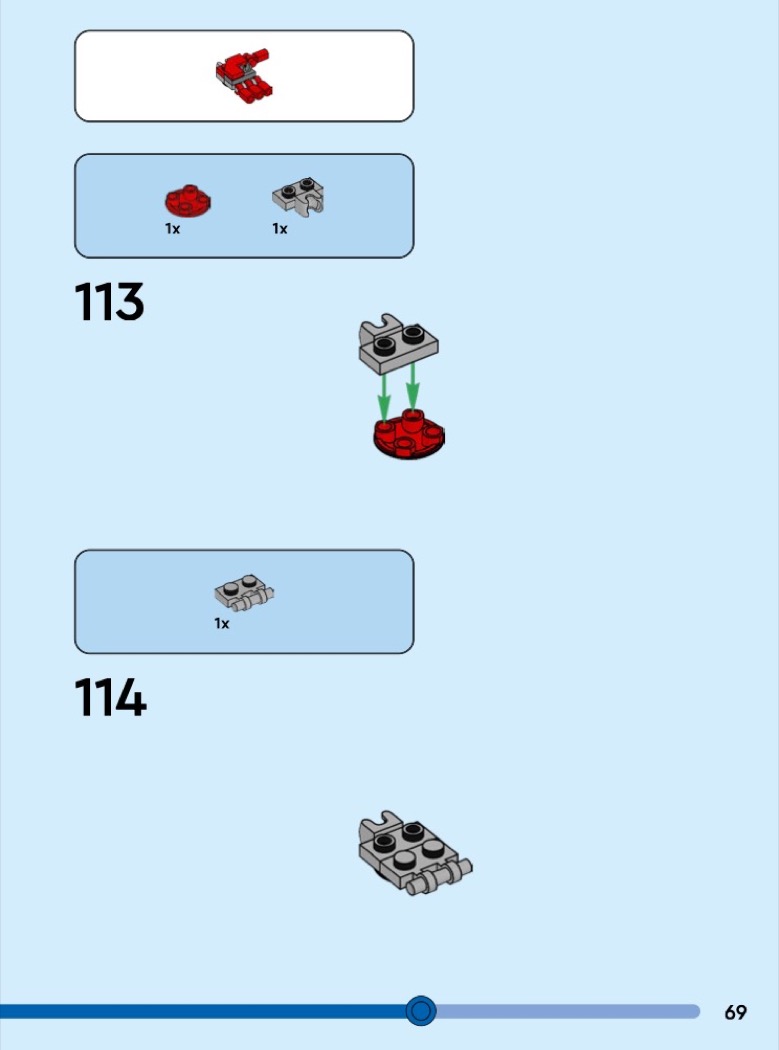 1x 1x

113

1x

114

69