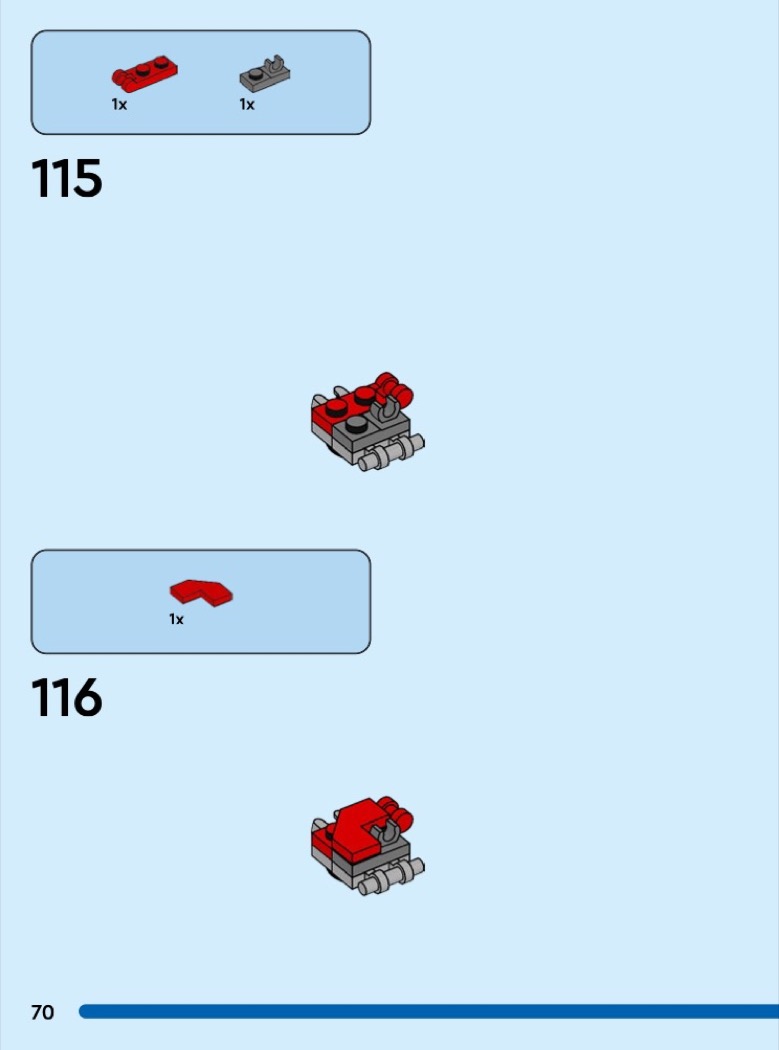 1x 1x

115

1x

116

70