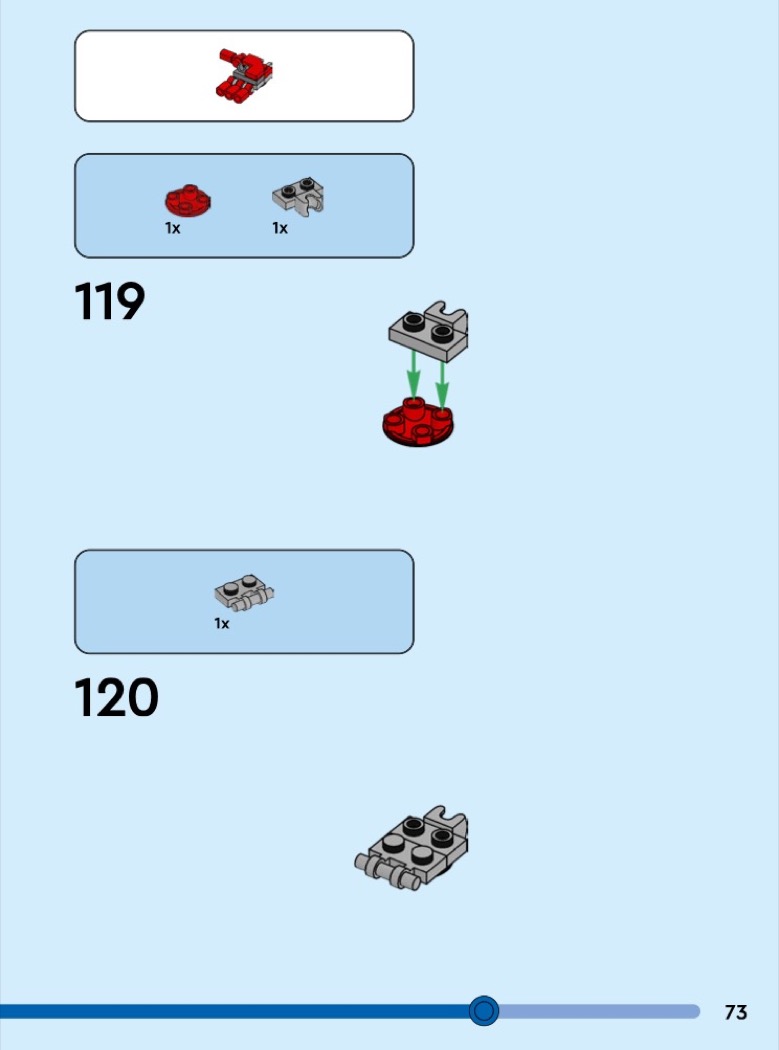 1x 1x

119

1x

120

73