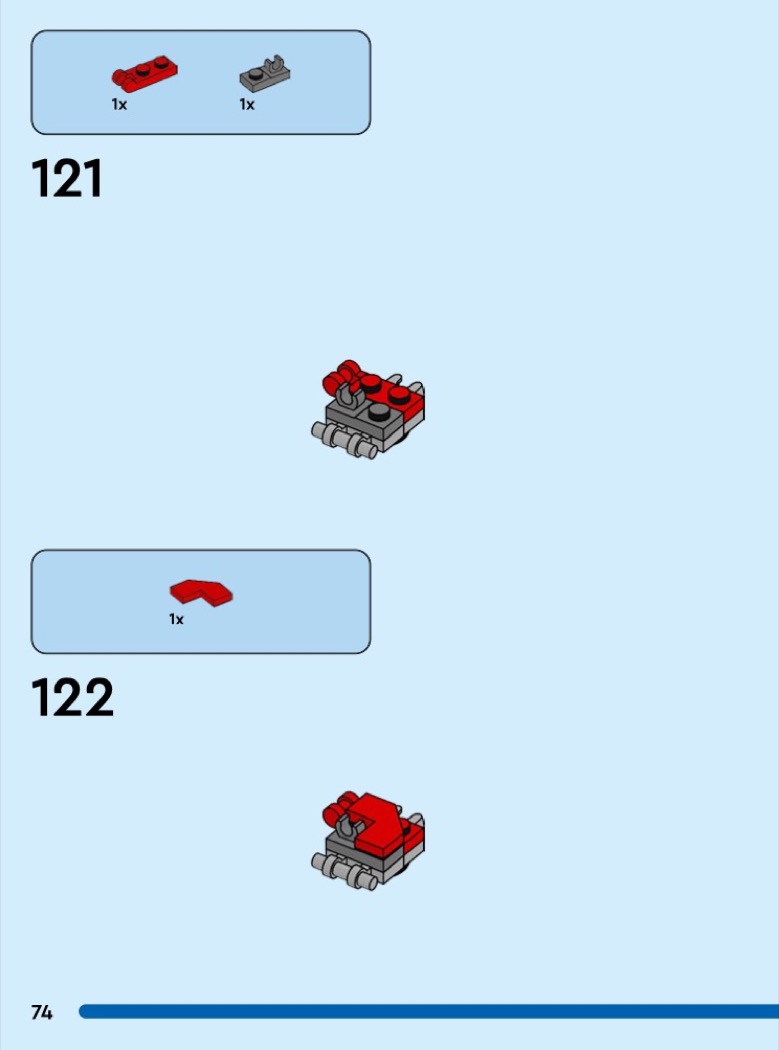 1x 1x

121

1x

122

74