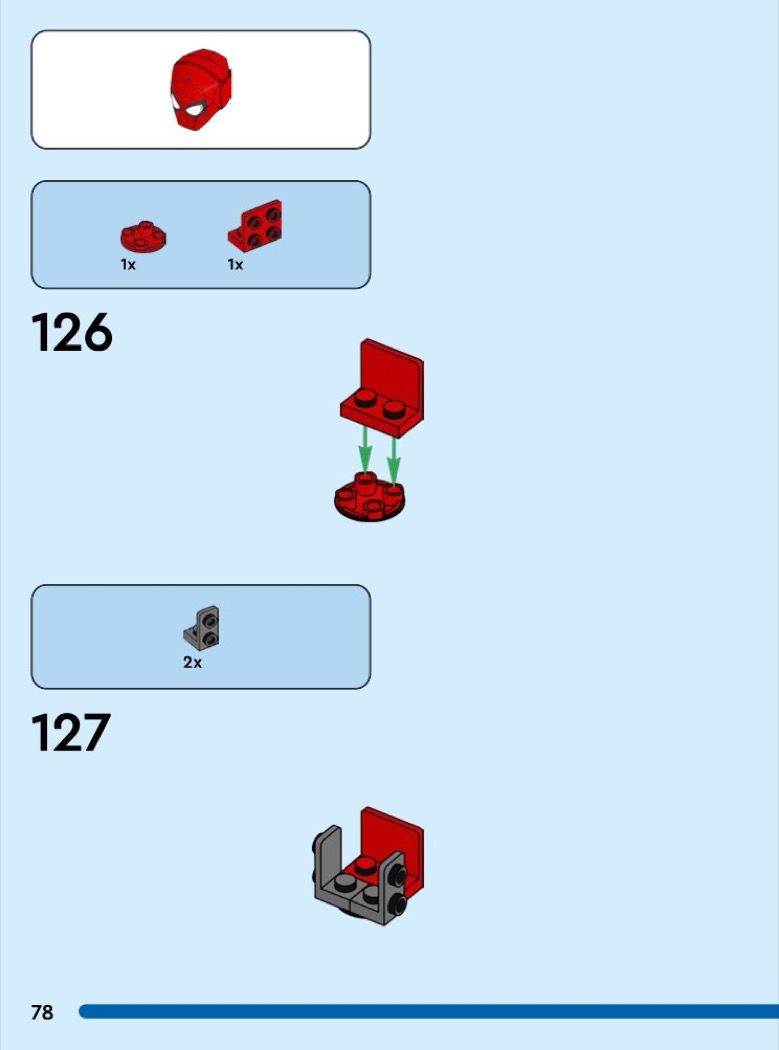 1x 1x

126

2x

127

78