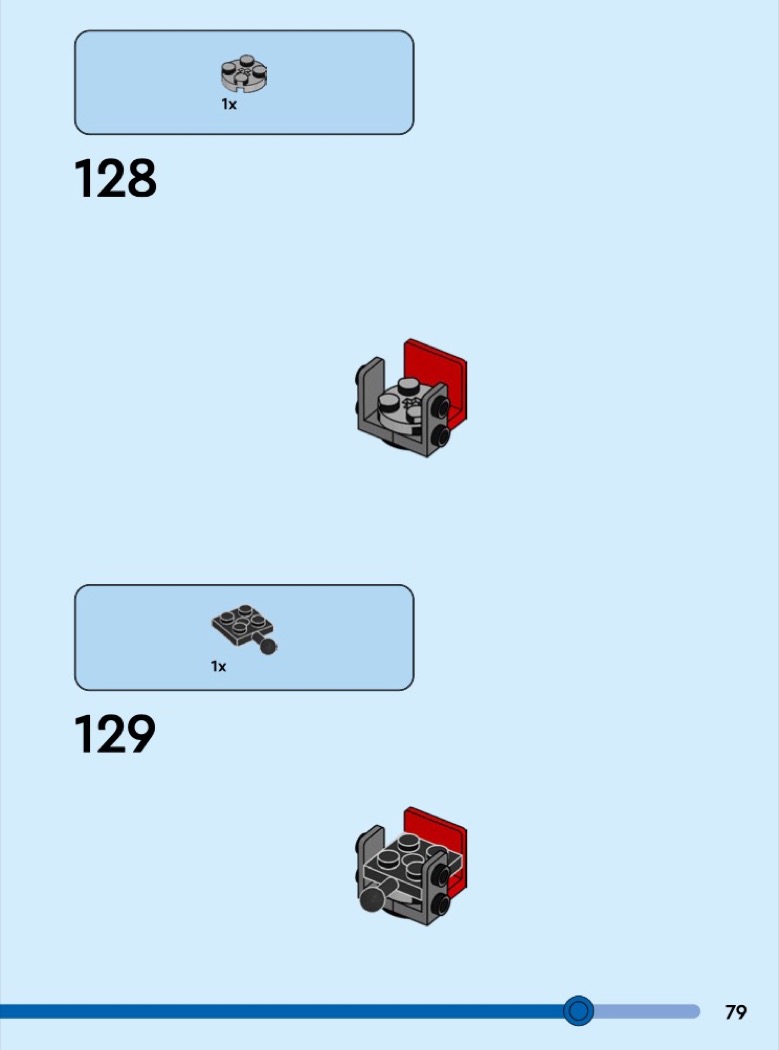 1x

128

1x

129

79