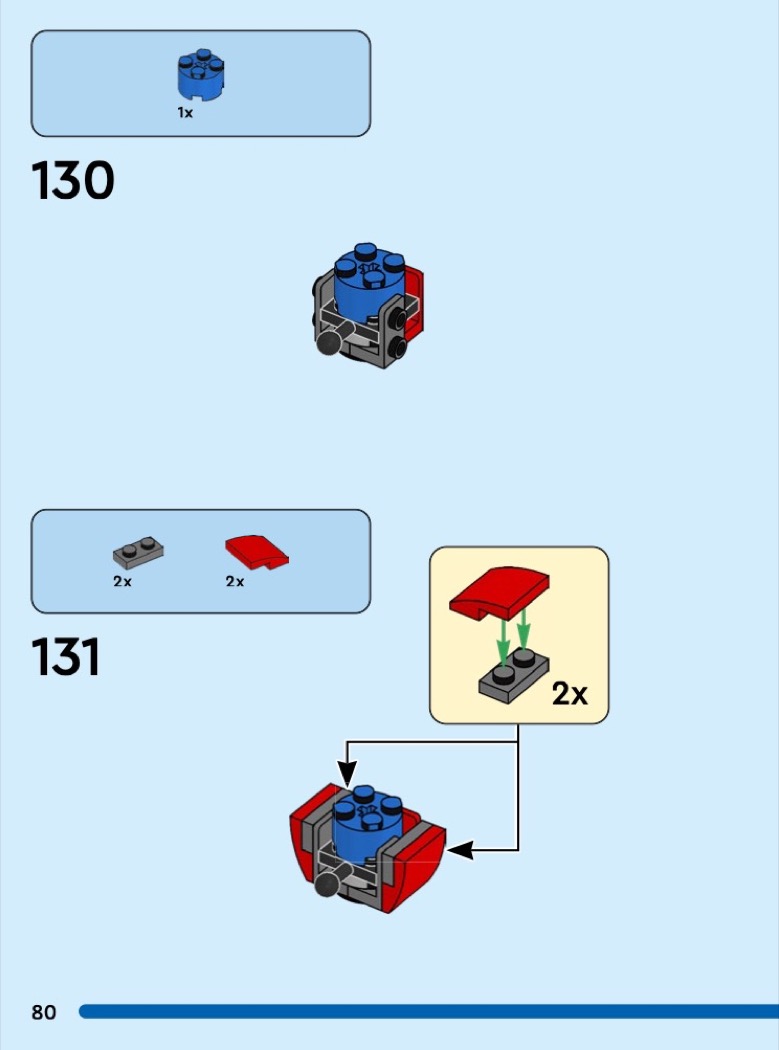 1x

130

2x 2x

131

2x

80