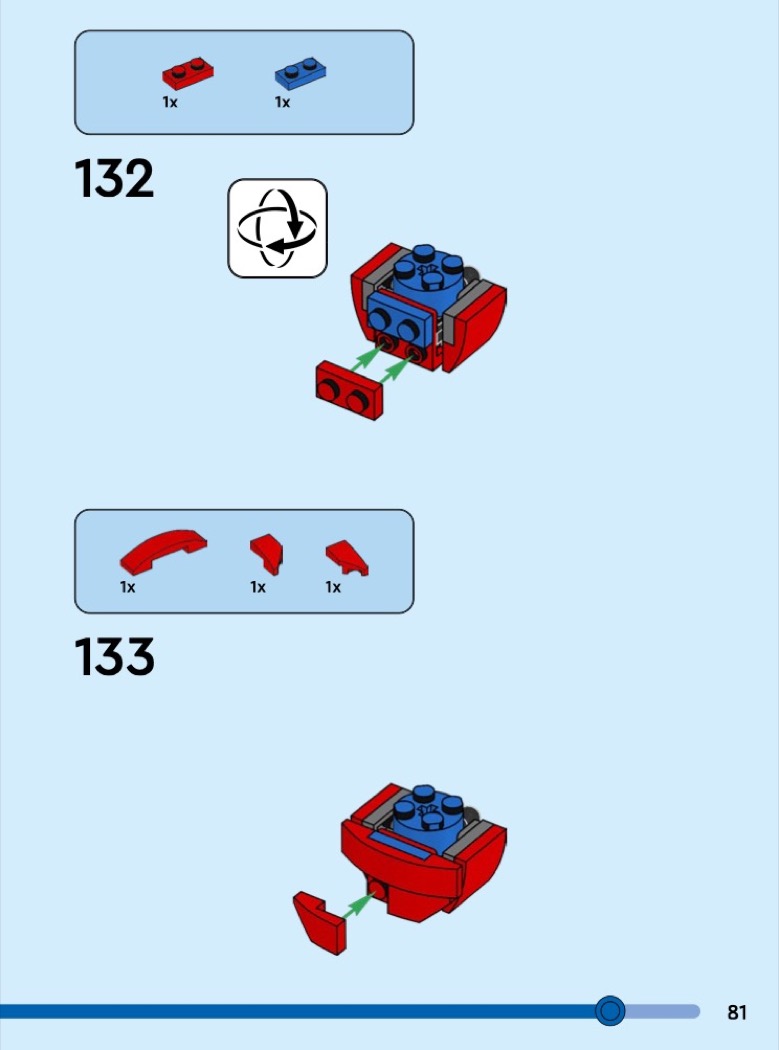 1x 1x

132

1x 1x 1x

133

81