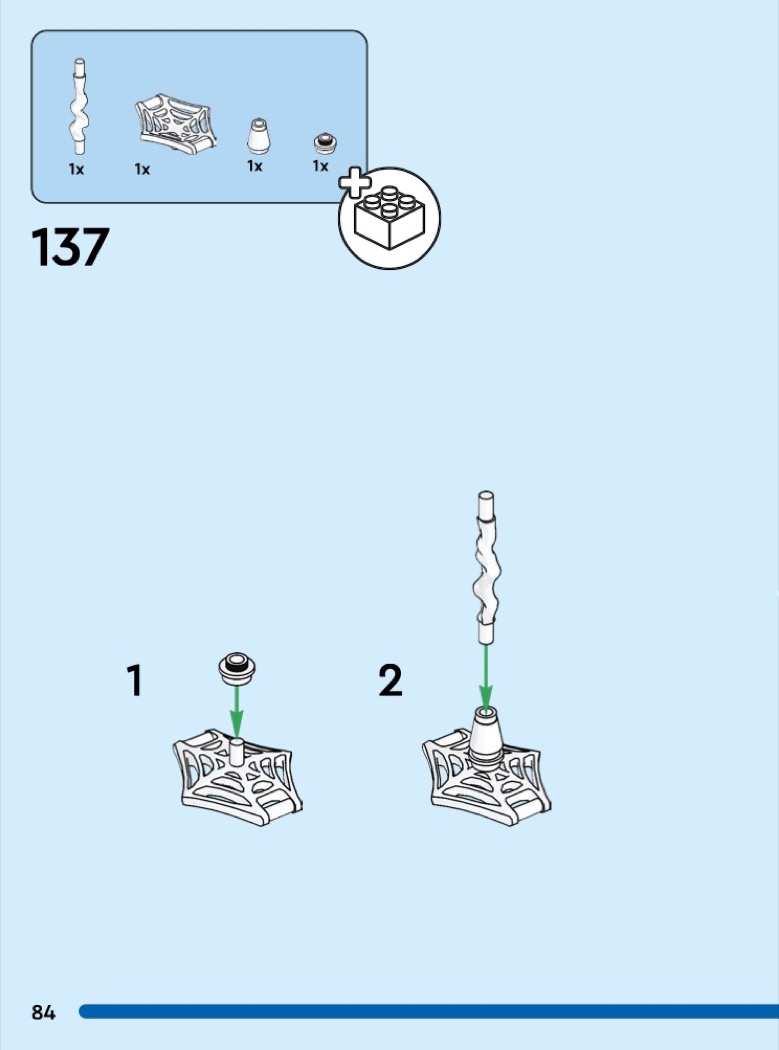 1x 1x 1x 1x

137

1

2

84