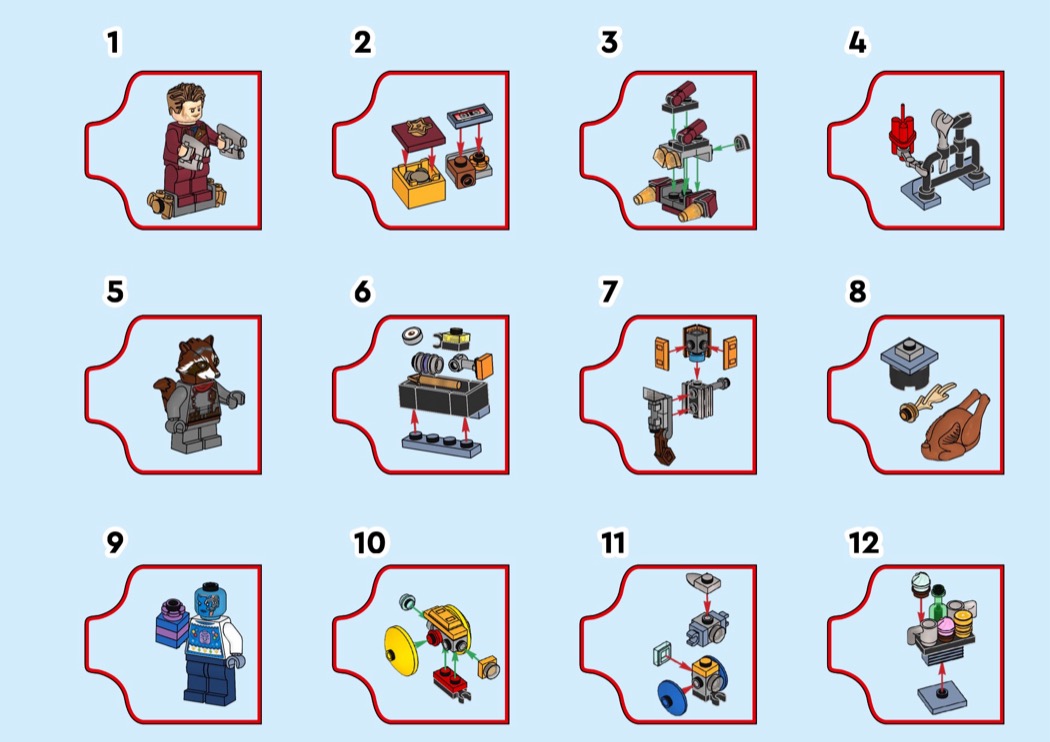 1

2

3

4

5

6

7

8

9

10

11

12