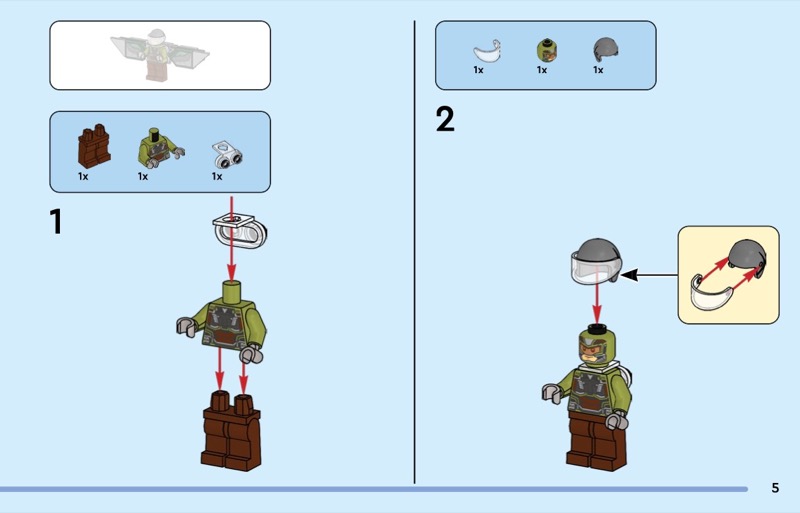 1x 1x 1x

1

1x 1x 1x

2

5