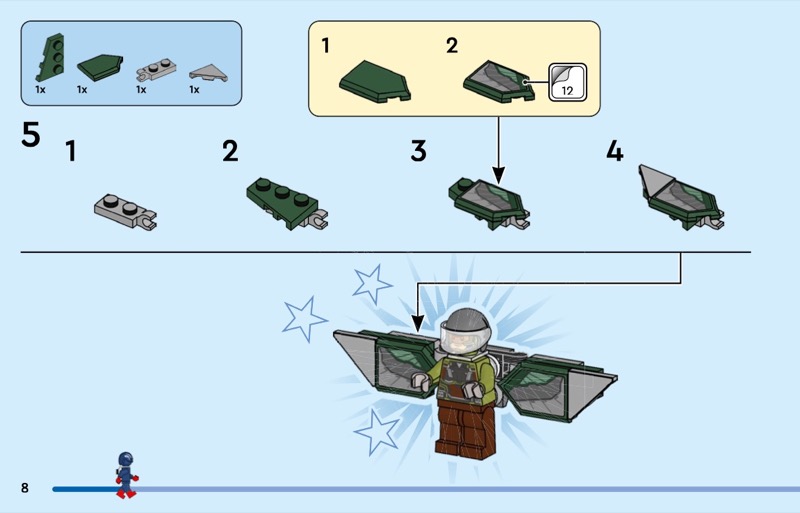 1x 1x 1x 1x

1 2 12

5

1

2

3

4

8