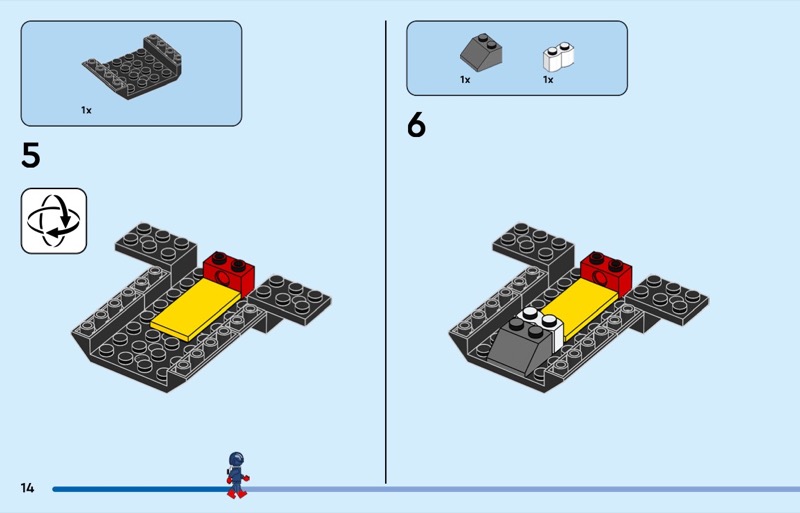 1x

5

1x

1x

6

14