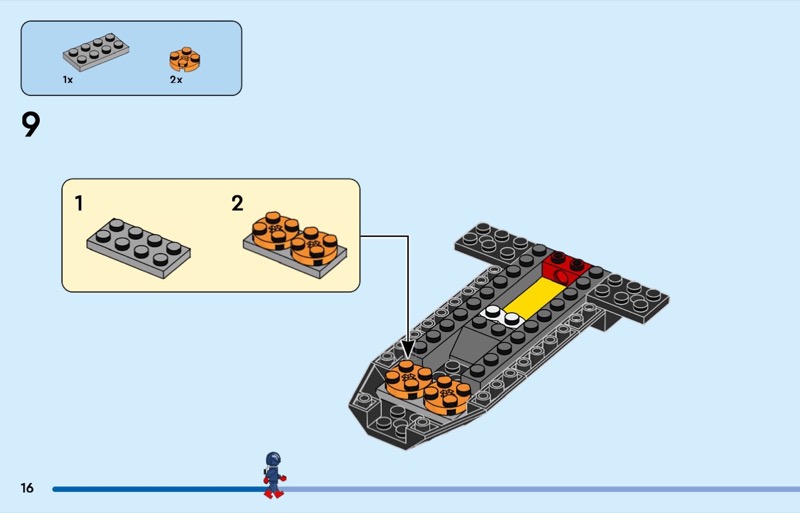 1x
2x

9

1
2

16