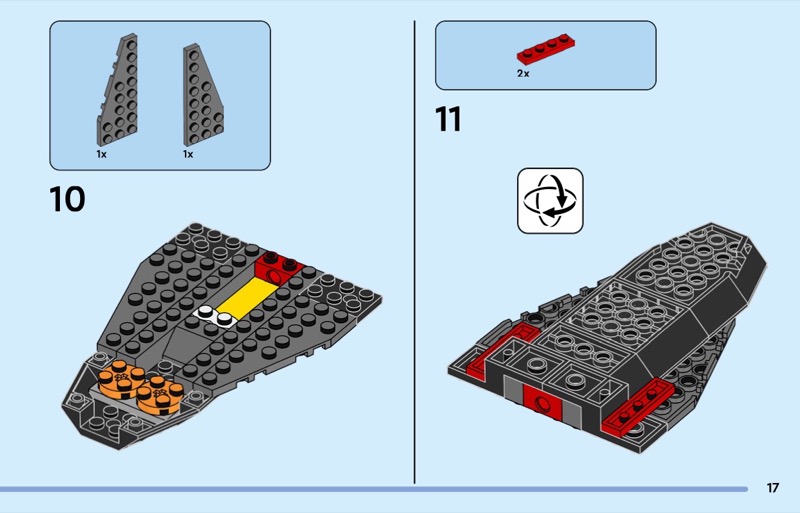 1x
1x

10

2x

11

17