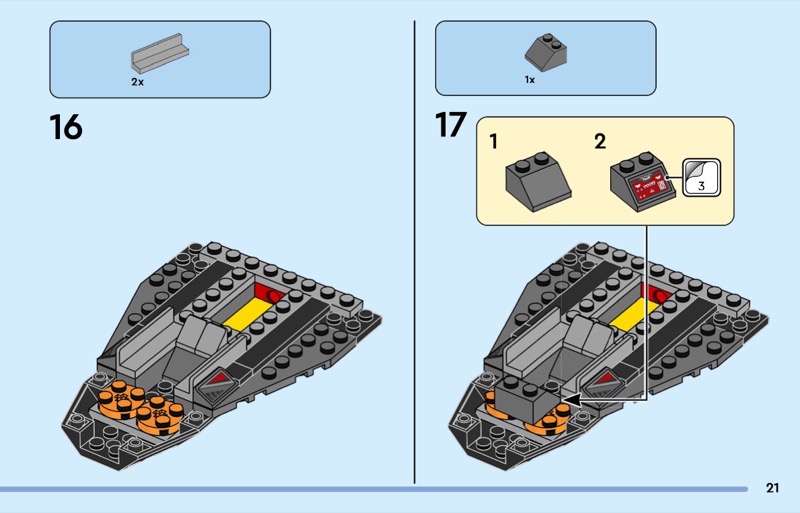 2x

16

1x

17

1

2

3

21