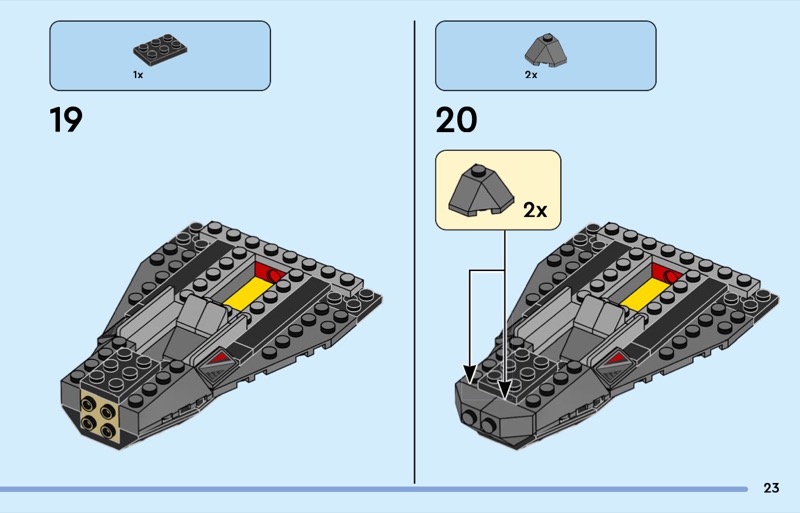 1x

19

2x

20

2x

23