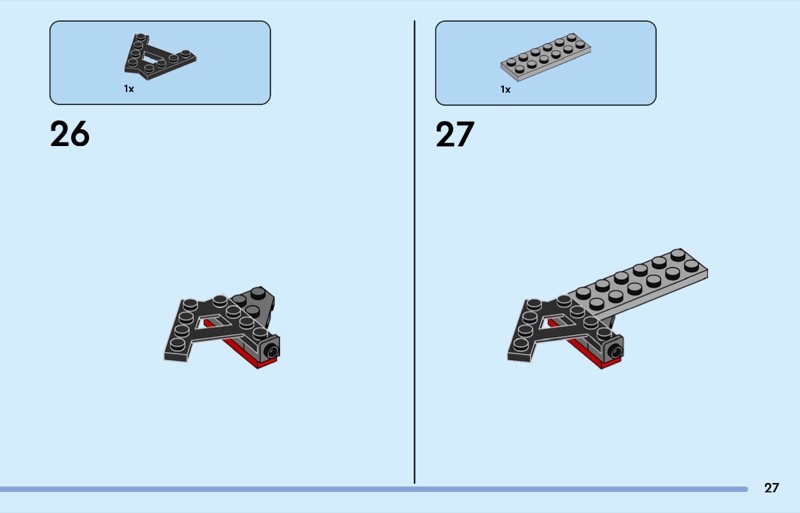 1x

26

1x

27

27