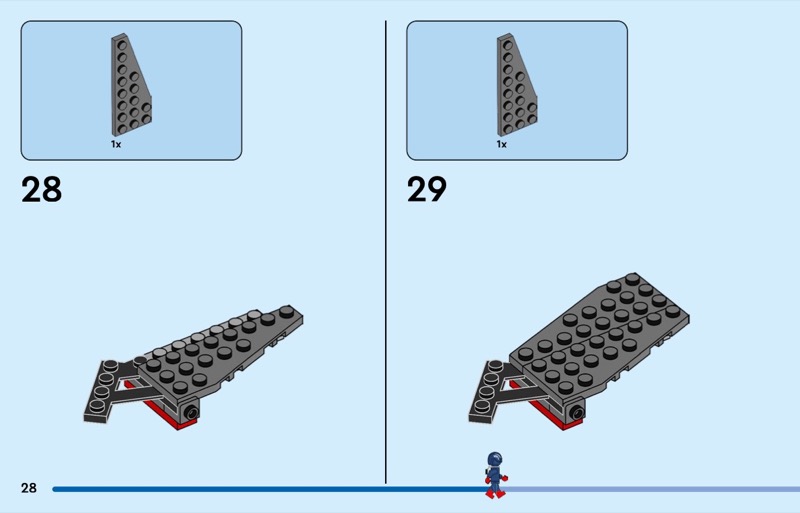 1x

28

1x

29

28