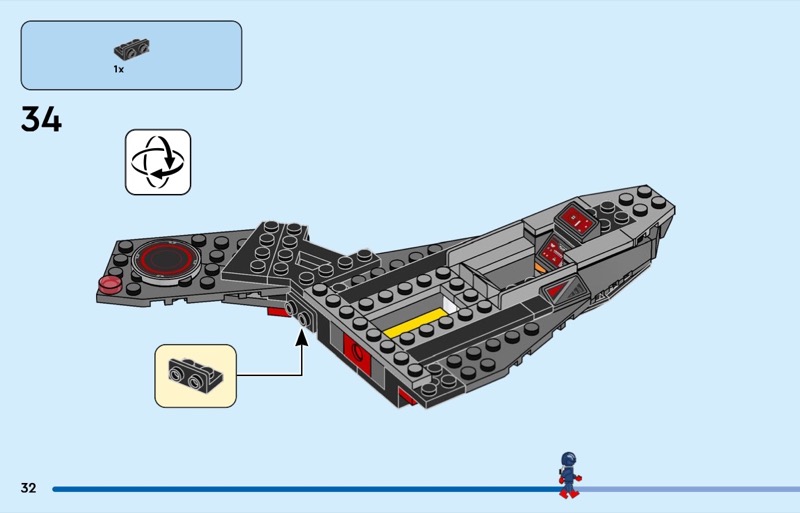 1x

34

32