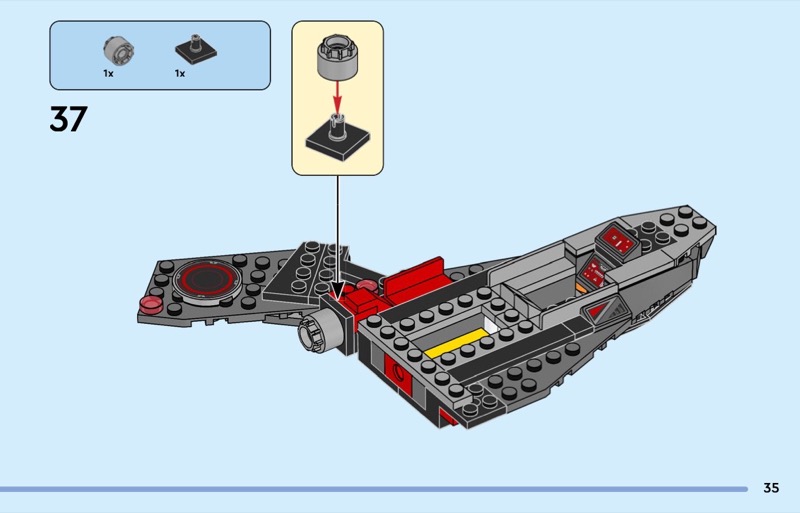 1x 1x

37

35