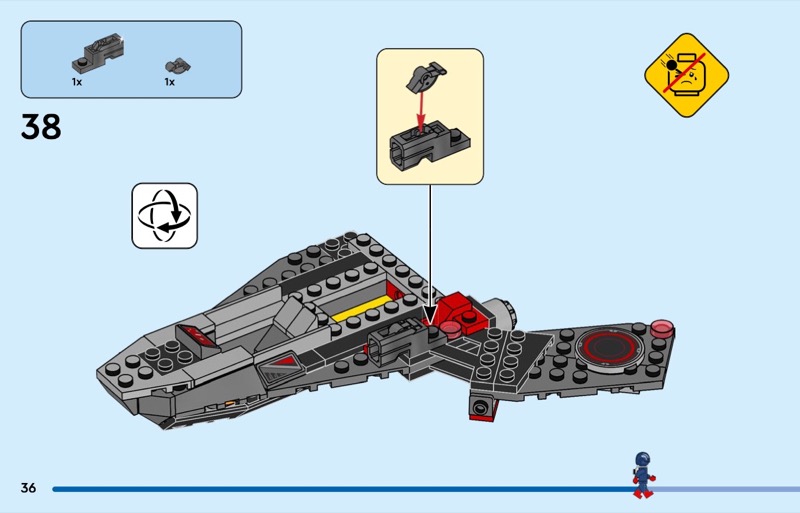 1x 1x

38

36