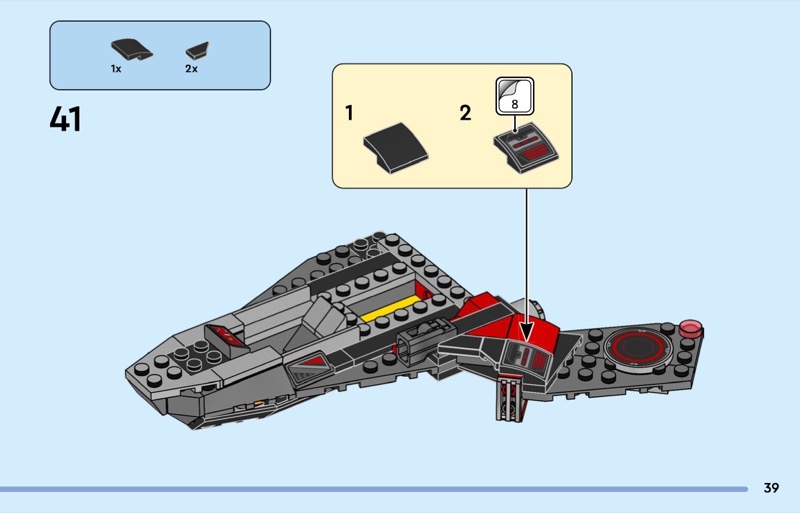 1x 2x

41

1 2

8

39