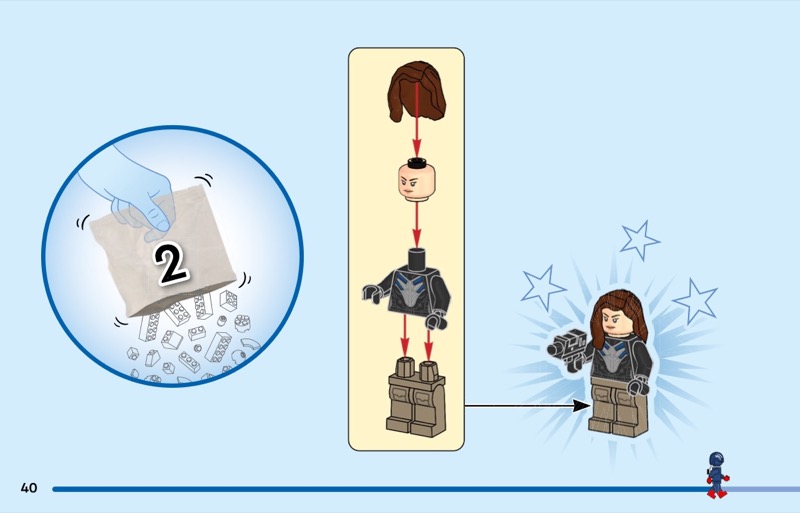 2

40