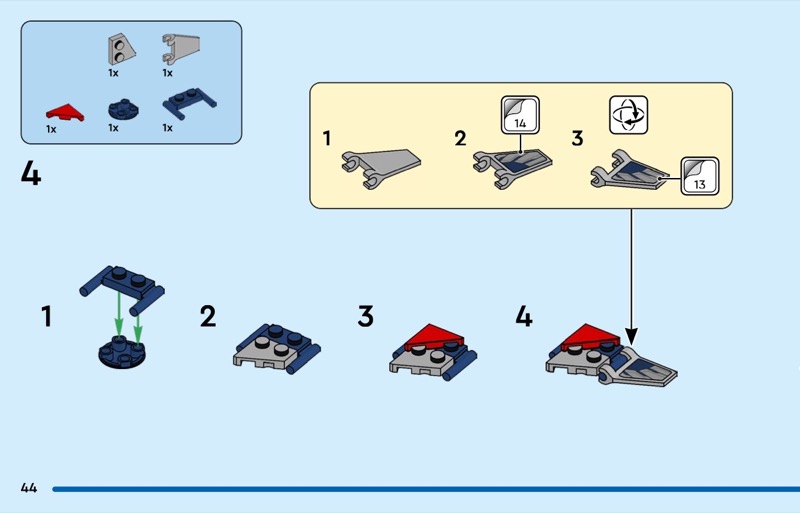 1x 1x

1x 1x 1x

4

1 2 14 3 13

1 2 3 4

44