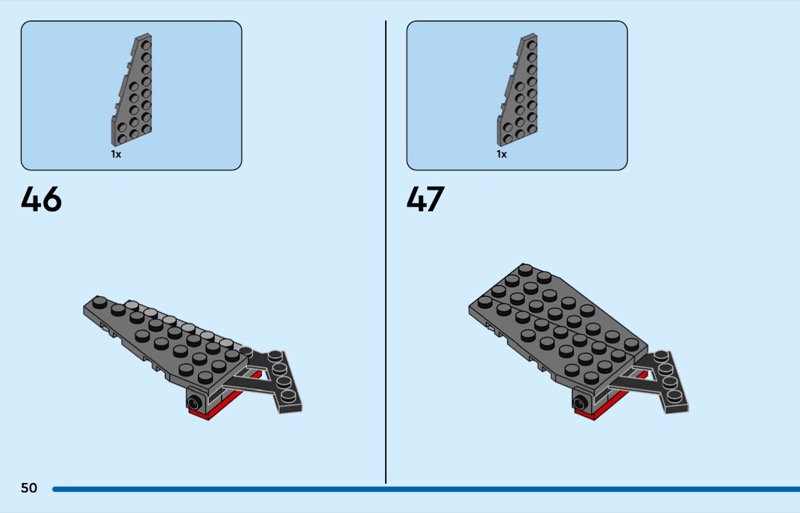 1x

46

1x

47

50