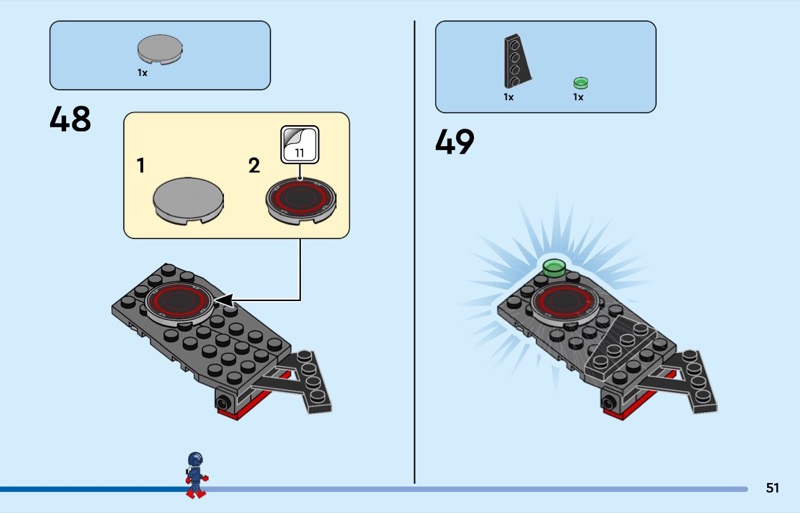 1x

48

1

2

11

1x

1x

49

51