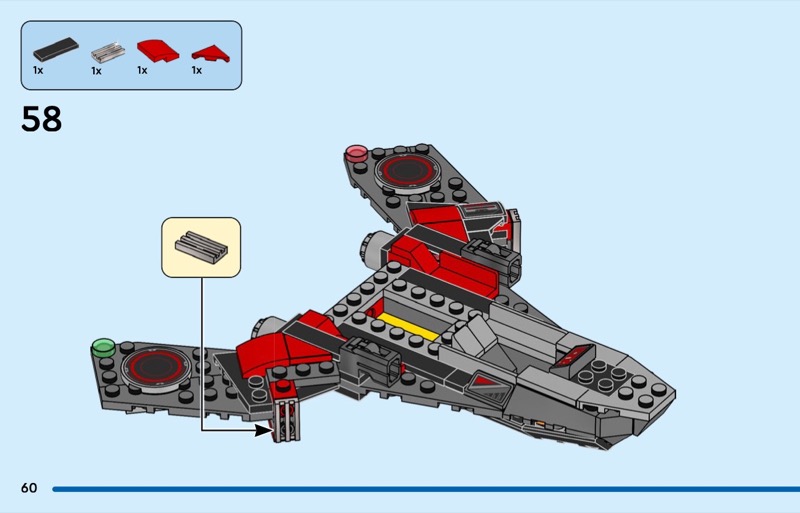 1x 1x 1x 1x

58

60