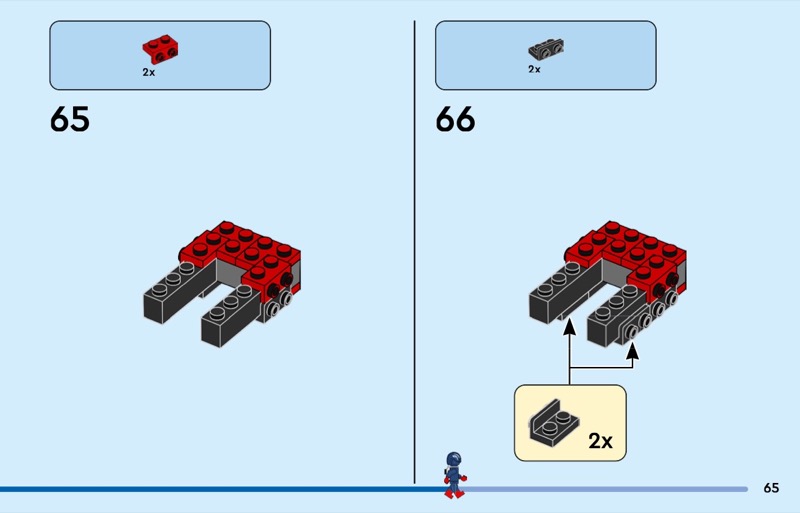 2x

65

2x

66

2x

65