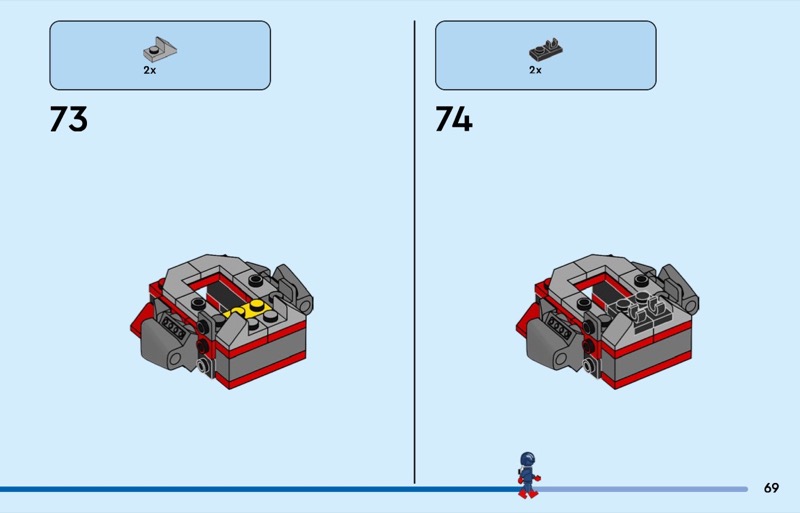 2x

73

2x

74

69