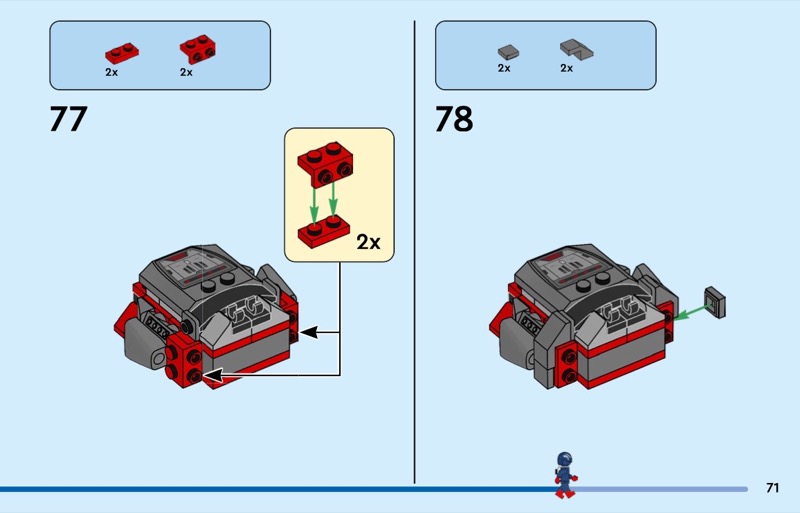 2x 2x

77

2x

2x 2x

78

71