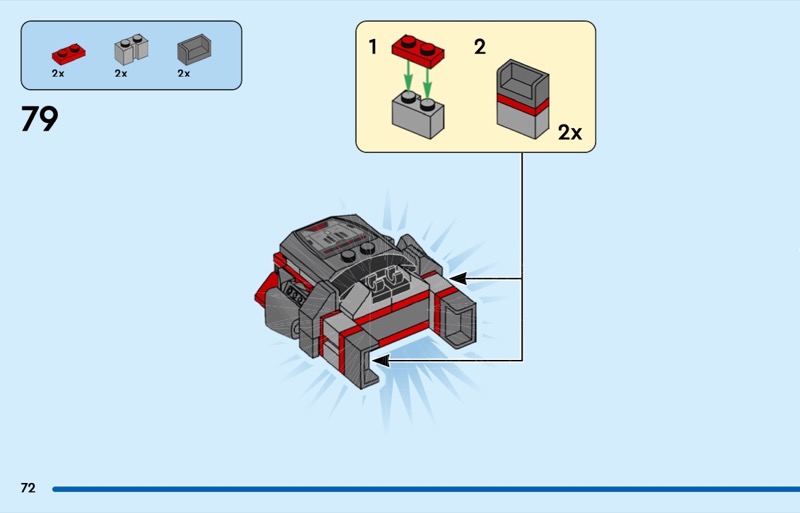 2x 2x 2x

79

1 2

2x

72