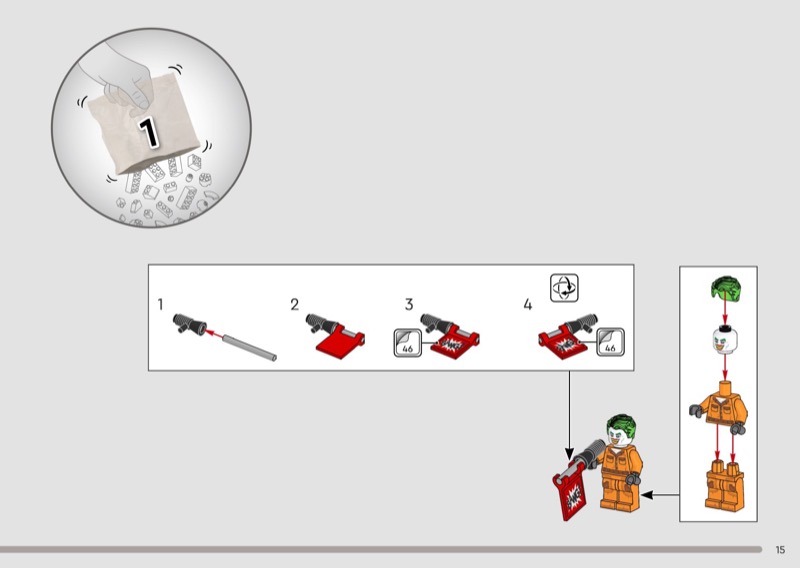 1

1

2

3

46

4

46

15