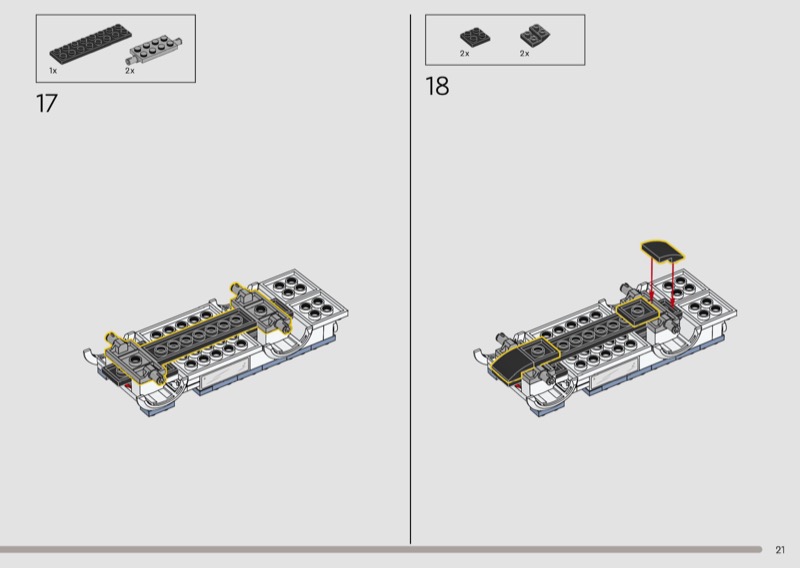 1x 2x

17

2x 2x

18

21