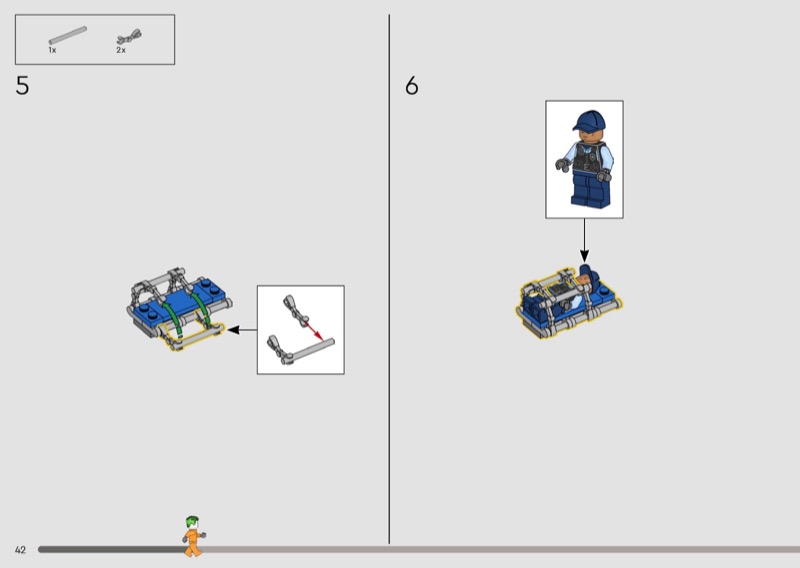 1x
2x
5
6
42